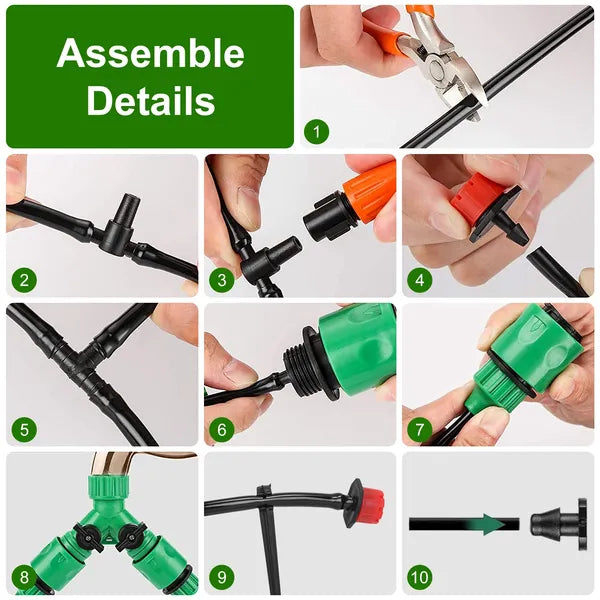 Assemble Details

1

2

3

4

5

6

7

8

9

10