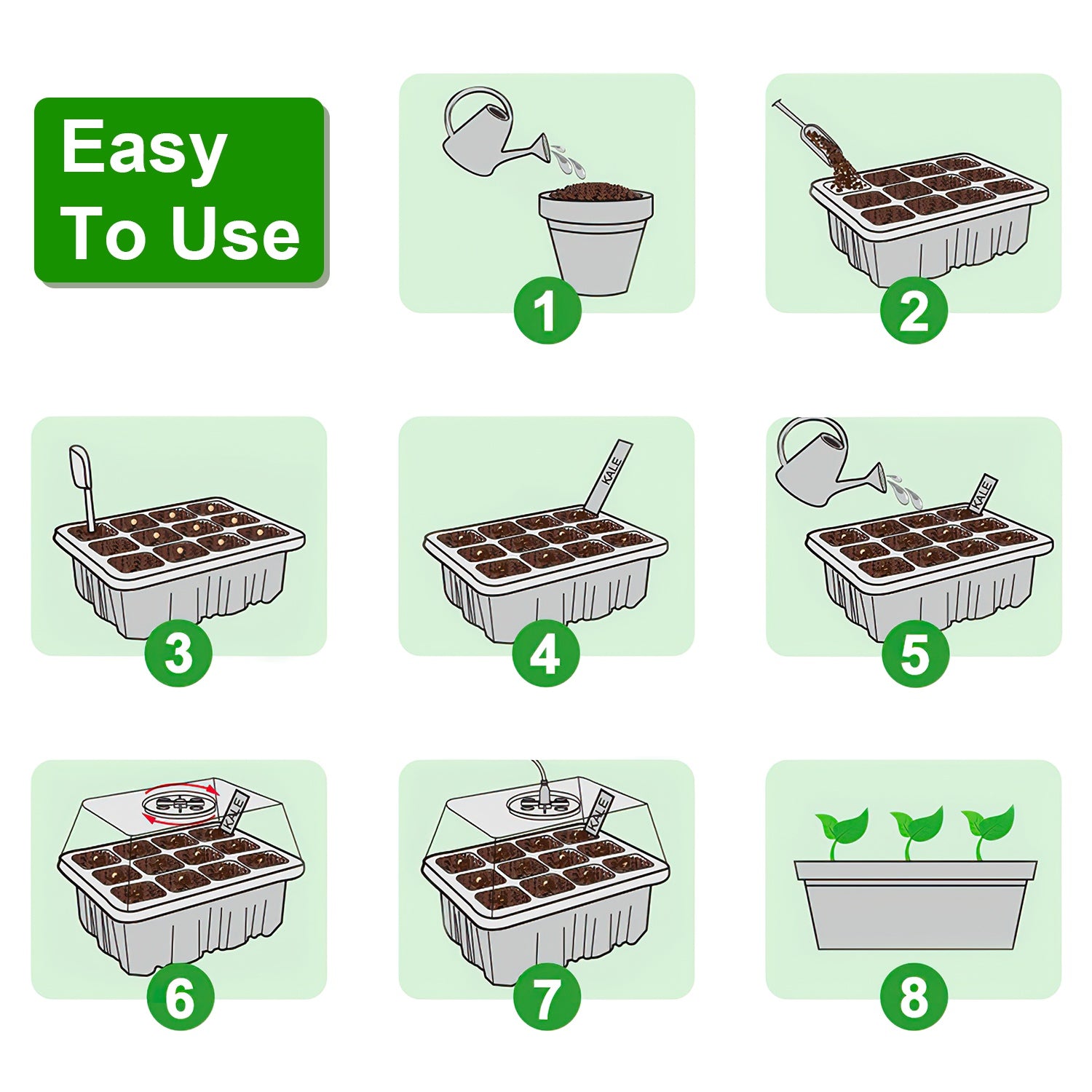 Easy To Use

1

2

3

KALE

4

KALE

5

KALE

6

KALE

7

8