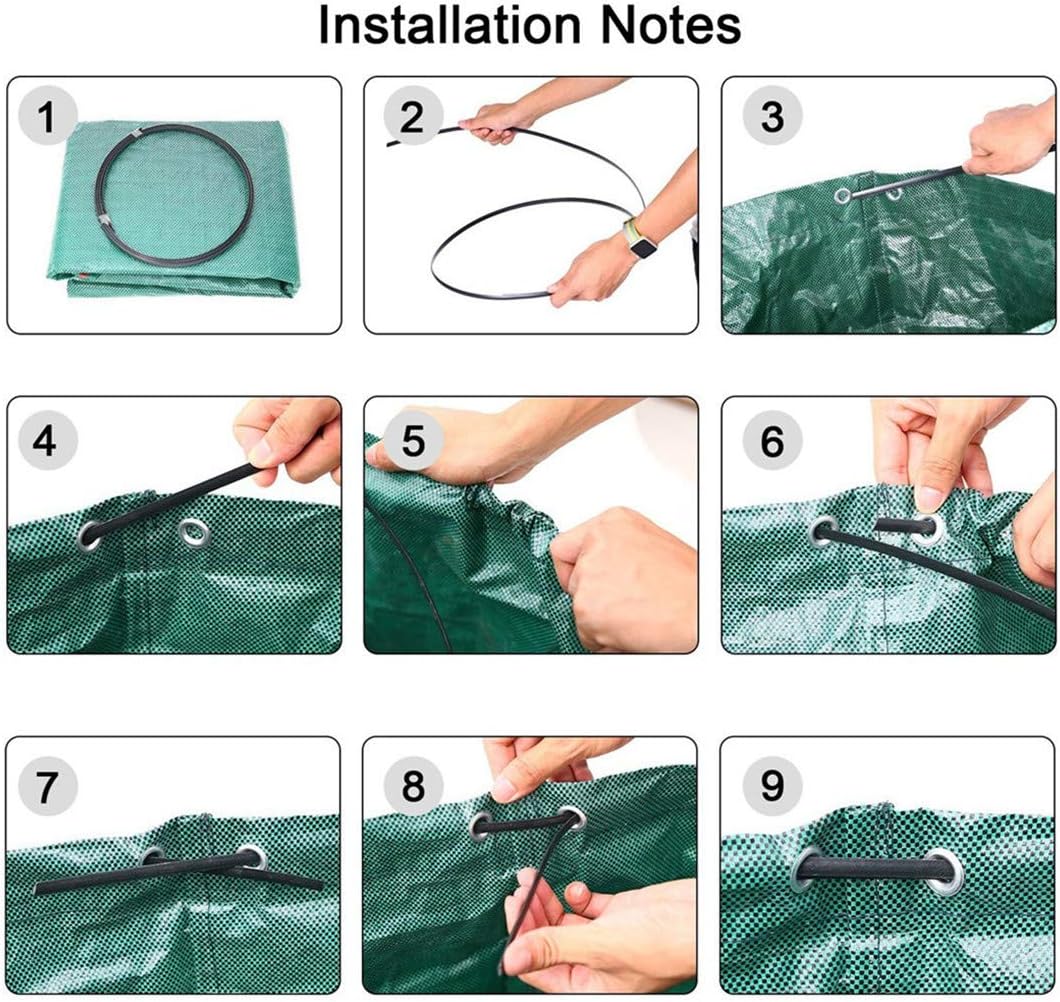 Installation Notes

1

2

3

4

5

6

7

8

9